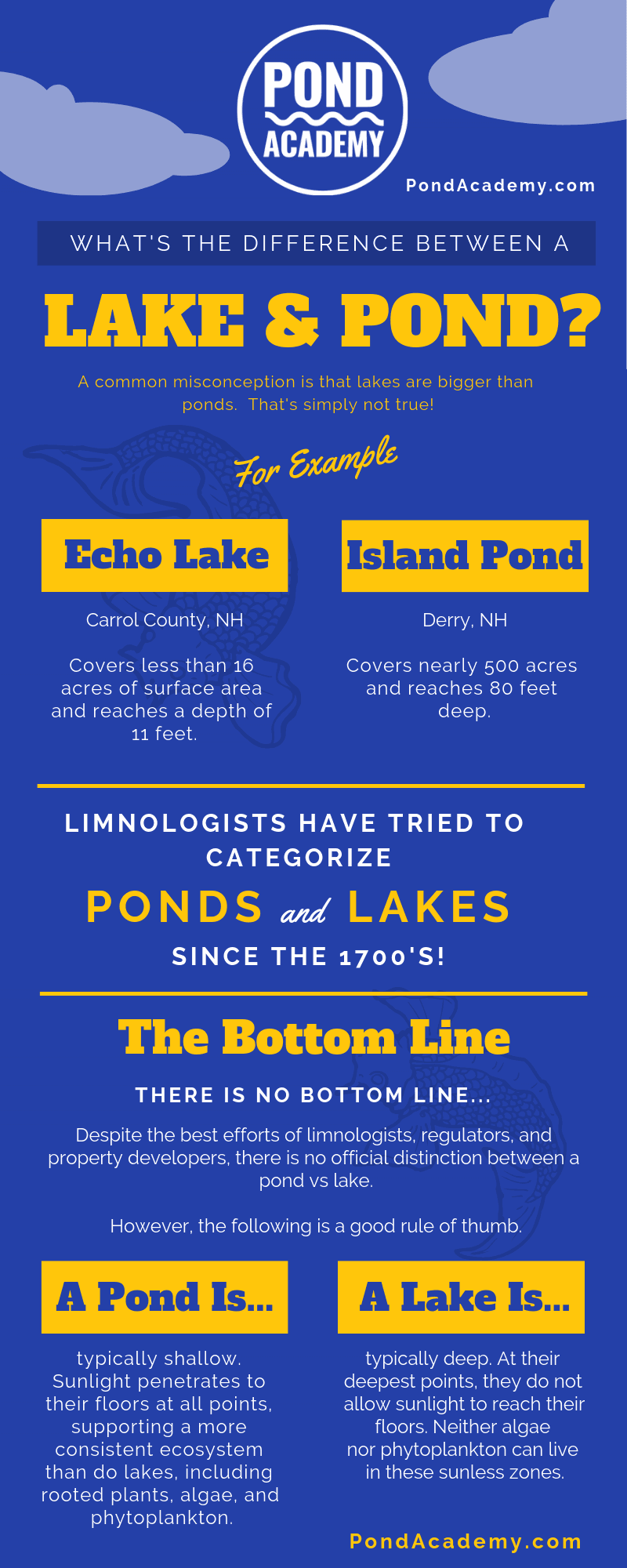 POND ACADEMY

PondAcademy.com

WHAT'S THE DIFFERENCE BETWEEN A

LAKE & POND?

A common misconception is that lakes are bigger than ponds. That's simply not true!

For Example

Echo Lake

Carrol County, NH

Covers less than 16 acres of surface area and reaches a depth of 11 feet.

Island Pond

Derry, NH

Covers nearly 500 acres and reaches 80 feet deep.

LIMNOLOGISTS HAVE TRIED TO CATEGORIZE

PONDS and LAKES

SINCE THE 1700'S!

The Bottom Line

THERE IS NO BOTTOM LINE...

Despite the best efforts of limnologists, regulators, and property developers, there is no official distinction between a pond vs lake.

However, the following is a good rule of thumb.

A Pond Is...

typically shallow. Sunlight penetrates to their floors at all points, supporting a more consistent ecosystem than do lakes, including rooted plants, algae, and phytoplankton.

A Lake Is...

typically deep. At their deepest points, they do not allow sunlight to reach their floors. Neither algae nor phytoplankton can live in these sunless zones.

PondAcademy.com